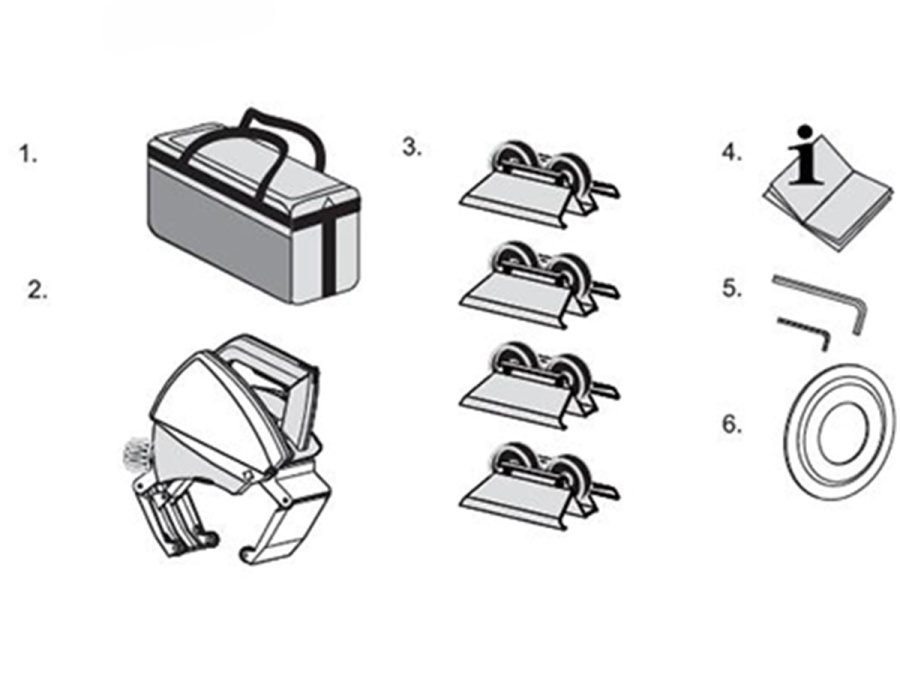 1.

2.

3.

4.

i

5.

6.