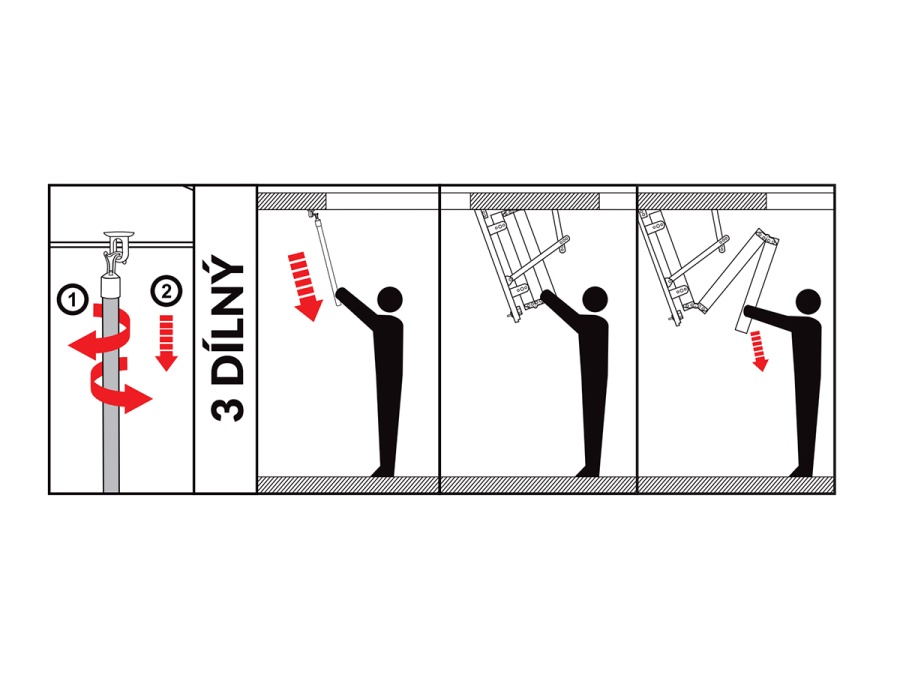 1
2
3 DÍLNÝ